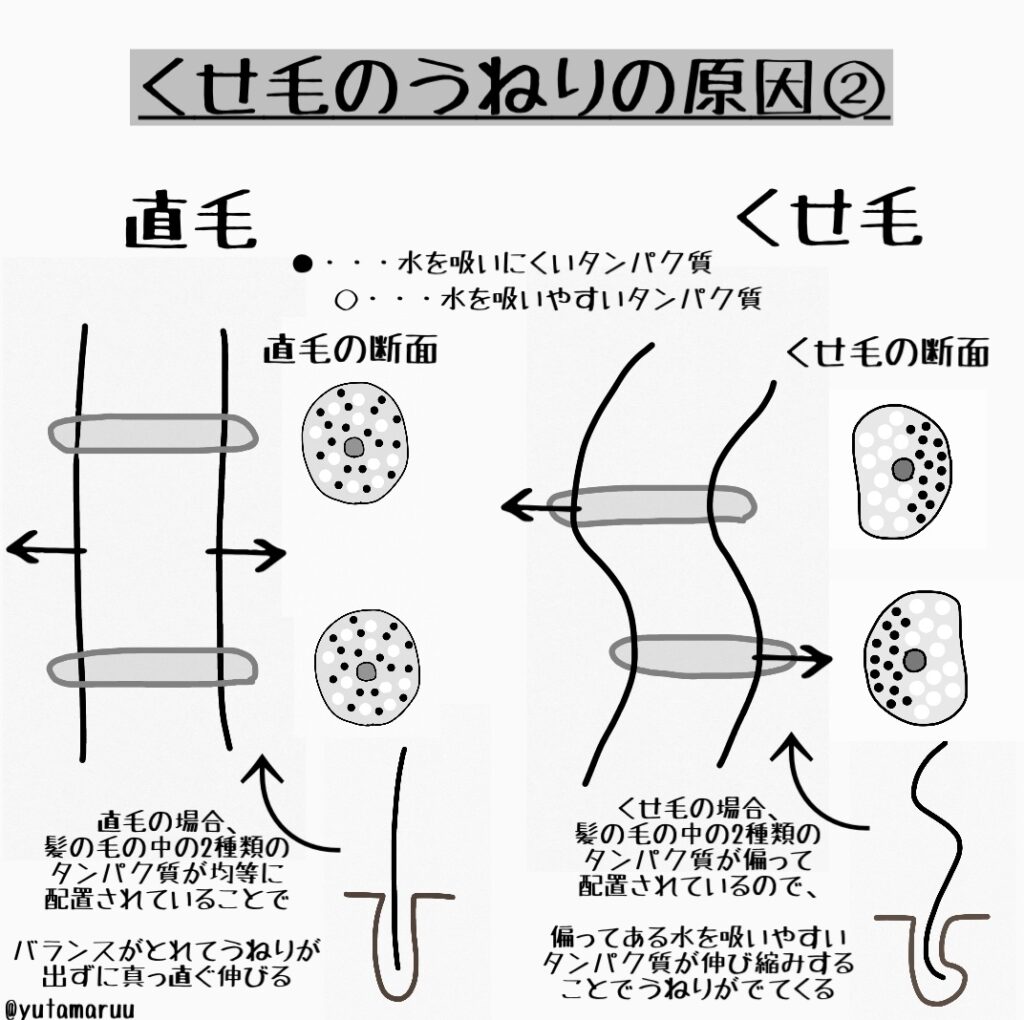 くせ毛のうねりの原因②

直毛

くせ毛

●・・・水を吸いにくいタンパク質
○・・・水を吸いやすいタンパク質

直毛の断面

くせ毛の断面

直毛の場合、髪の毛の中の2種類のタンパク質が均等に配置されていることで

バランスがとれてうねりが出ずに真っ直ぐ伸びる

くせ毛の場合、髪の毛の中の2種類のタンパク質が偏って配置されているので、

偏ってある水を吸いやすいタンパク質が伸び縮みすることでうねりがでてくる

@yutamaruu